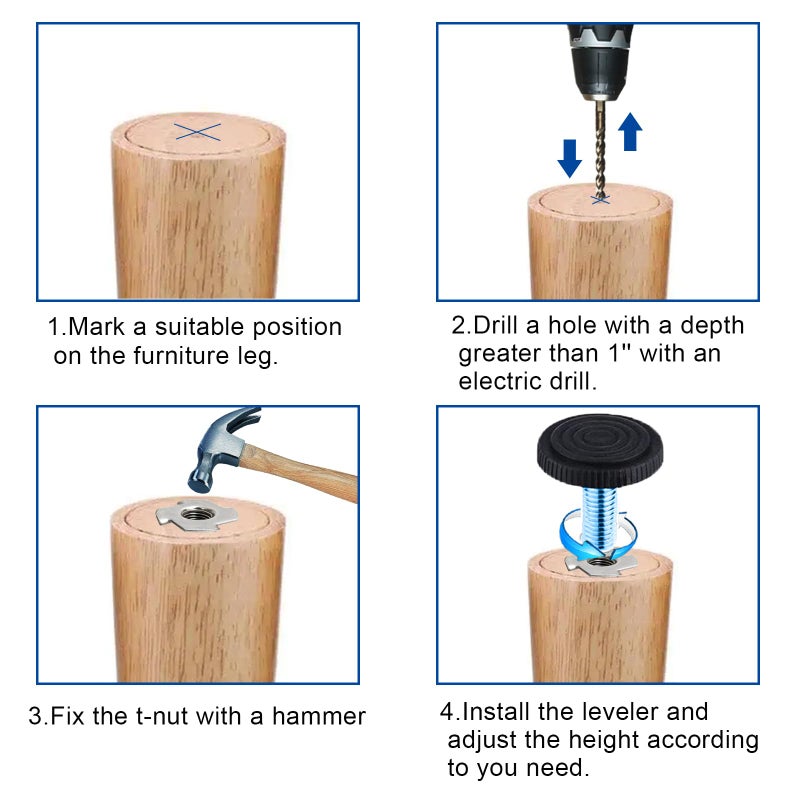 1.Mark a suitable position on the furniture leg.

2.Drill a hole with a depth greater than 1'' with an electric drill.

3.Fix the t-nut with a hammer

4.Install the leveler and adjust the height according to you need.